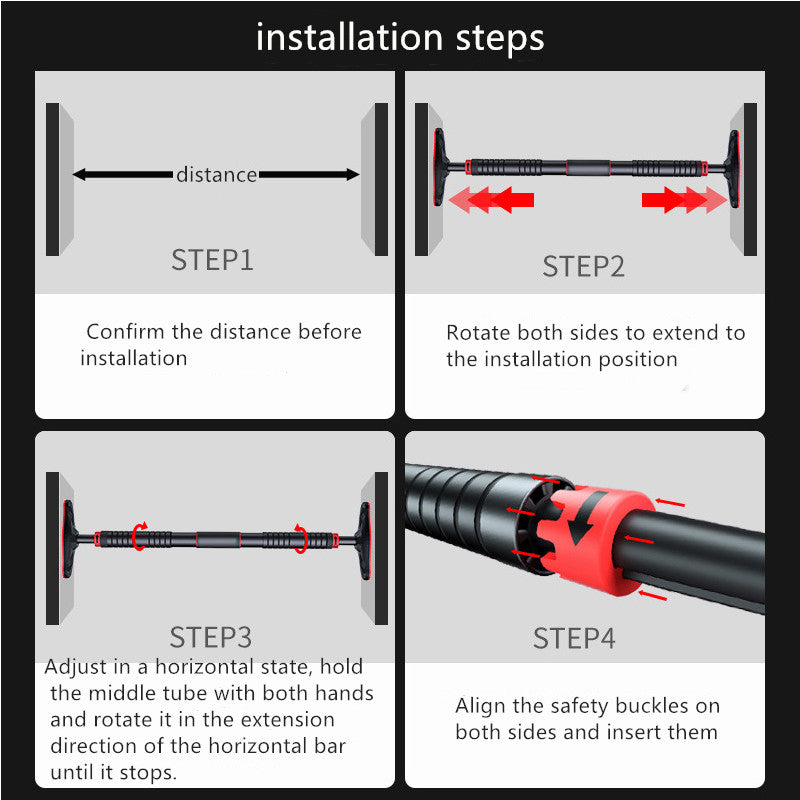 installation steps

distance

STEP1

Confirm the distance before installation

STEP2

Rotate both sides to extend to the installation position

STEP3

Adjust in a horizontal state, hold the middle tube with both hands and rotate it in the extension direction of the horizontal bar until it stops.

STEP4

Align the safety buckles on both sides and insert them