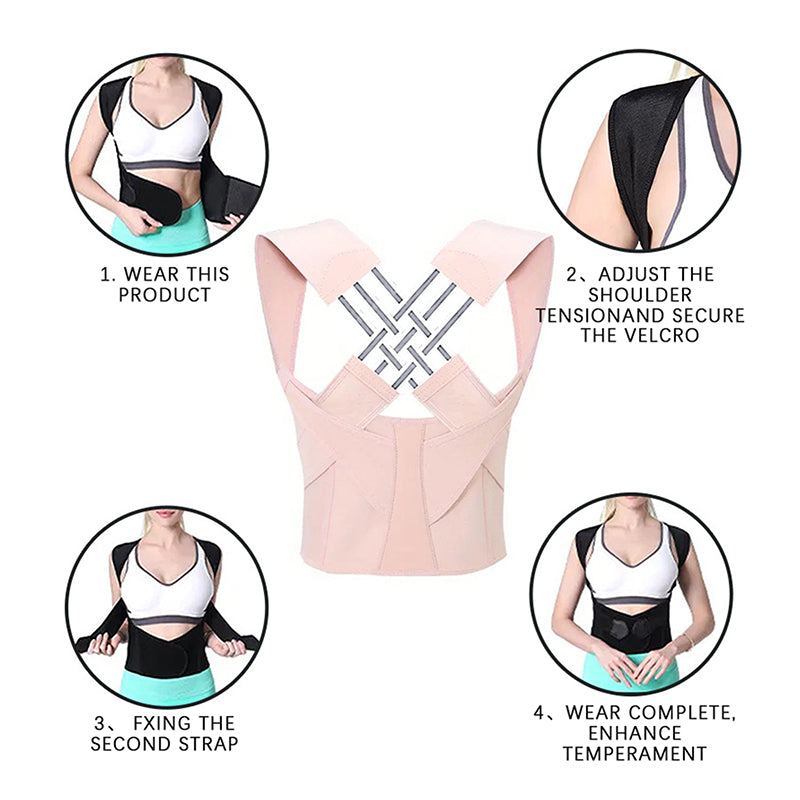 1. WEAR THIS PRODUCT

2、ADJUST THE SHOULDER TENSIONAND SECURE THE VELCRO

3、 FXING THE SECOND STRAP

4、WEAR COMPLETE, ENHANCE TEMPERAMENT