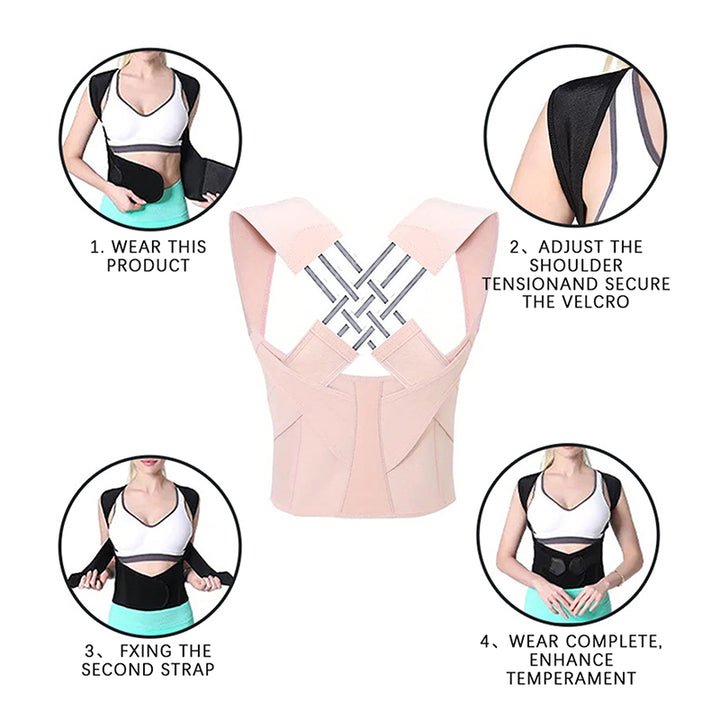 1. WEAR THIS PRODUCT

2、ADJUST THE SHOULDER TENSIONAND SECURE THE VELCRO

3、 FXING THE SECOND STRAP

4、WEAR COMPLETE, ENHANCE TEMPERAMENT