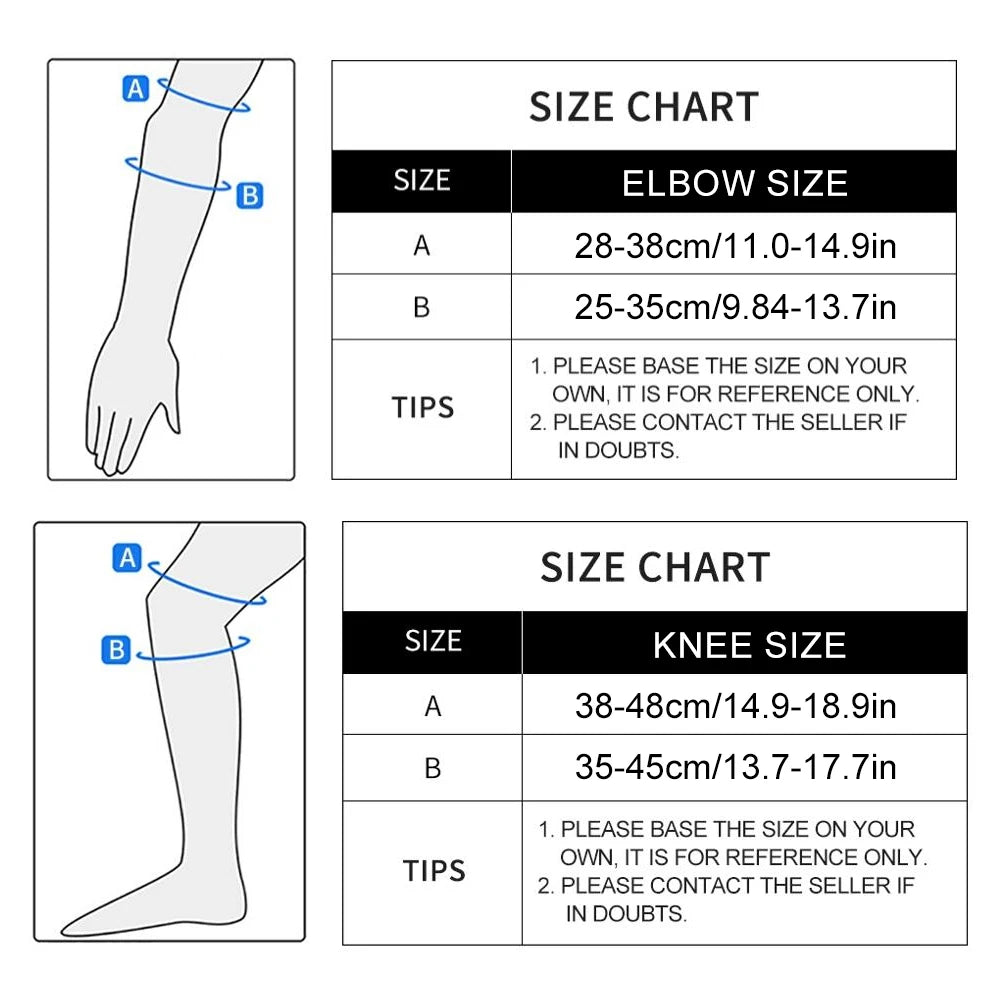 A

B

SIZE CHART

| SIZE | ELBOW SIZE |
|---|---|
| A | 28-38cm/11.0-14.9in |
| B | 25-35cm/9.84-13.7in |
| TIPS | 1. PLEASE BASE THE SIZE ON YOUR OWN, IT IS FOR REFERENCE ONLY. 2. PLEASE CONTACT THE SELLER IF IN DOUBTS. |

A

B

SIZE CHART

| SIZE | KNEE SIZE |
|---|---|
| A | 38-48cm/14.9-18.9in |
| B | 35-45cm/13.7-17.7in |
| TIPS | 1. PLEASE BASE THE SIZE ON YOUR OWN, IT IS FOR REFERENCE ONLY. 2. PLEASE CONTACT THE SELLER IF IN DOUBTS. |