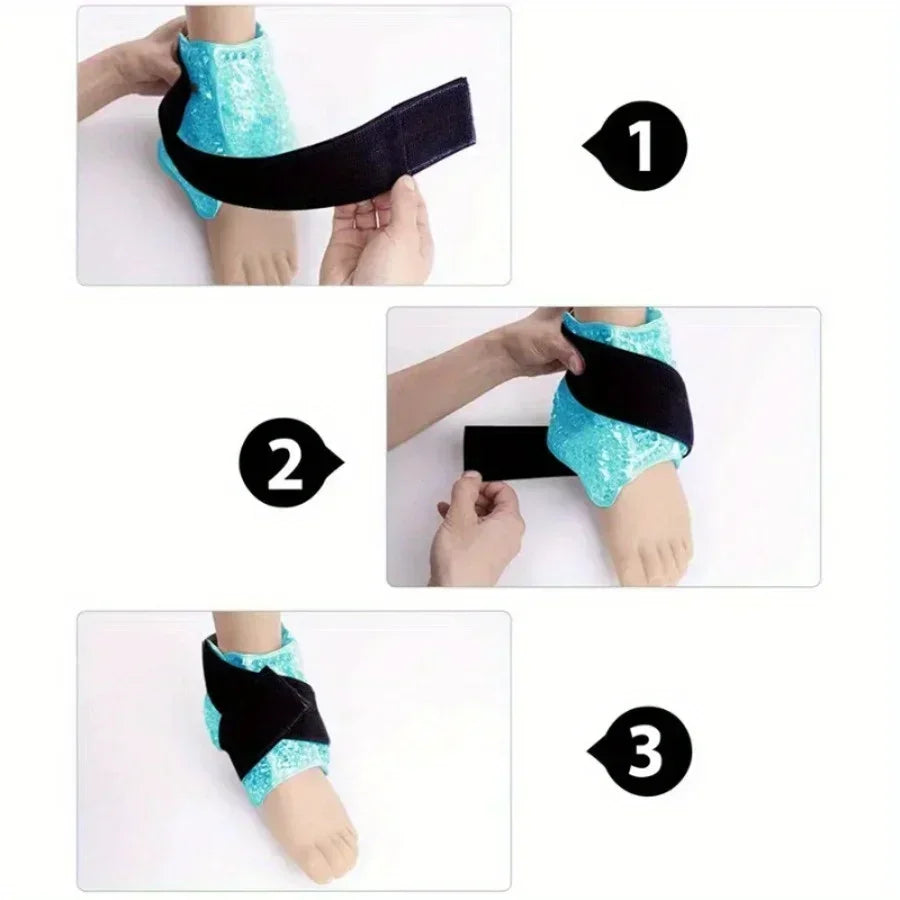 1

2

3