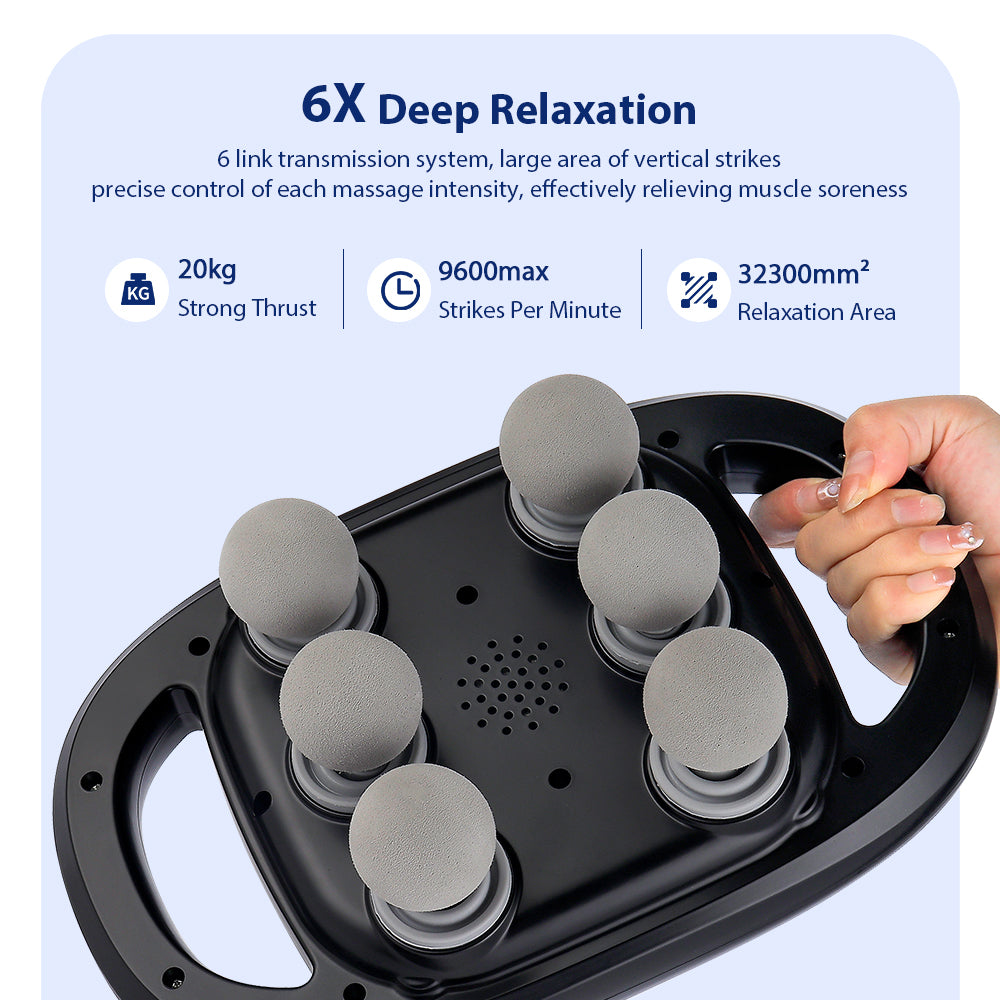 6X Deep Relaxation

6 link transmission system, large area of vertical strikes precise control of each massage intensity, effectively relieving muscle soreness

KG

20kg
Strong Thrust

9600max
Strikes Per Minute

32300mm²
Relaxation Area