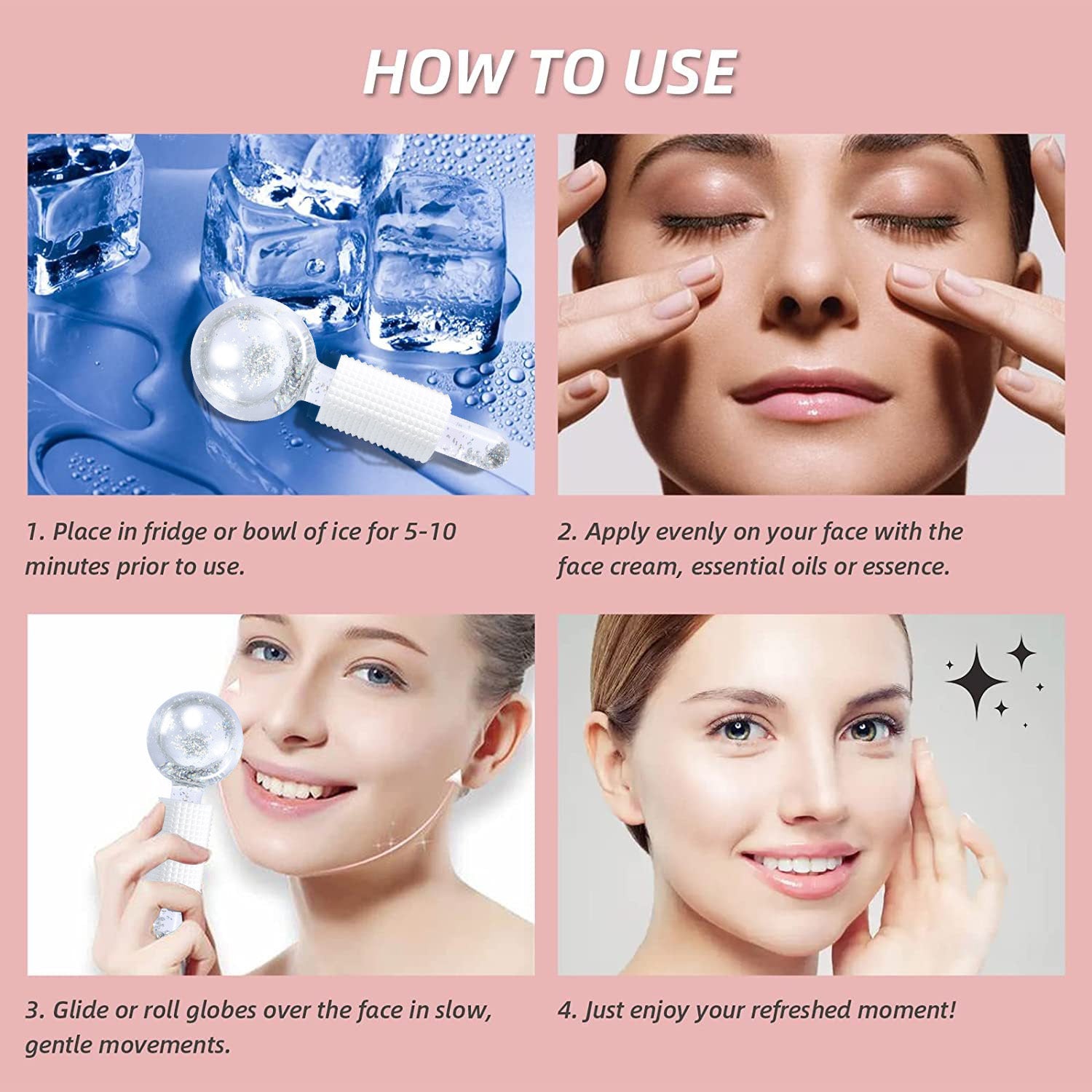 HOW TO USE

1. Place in fridge or bowl of ice for 5-10 minutes prior to use.

2. Apply evenly on your face with the face cream, essential oils or essence.

3. Glide or roll globes over the face in slow, gentle movements.

4. Just enjoy your refreshed moment!