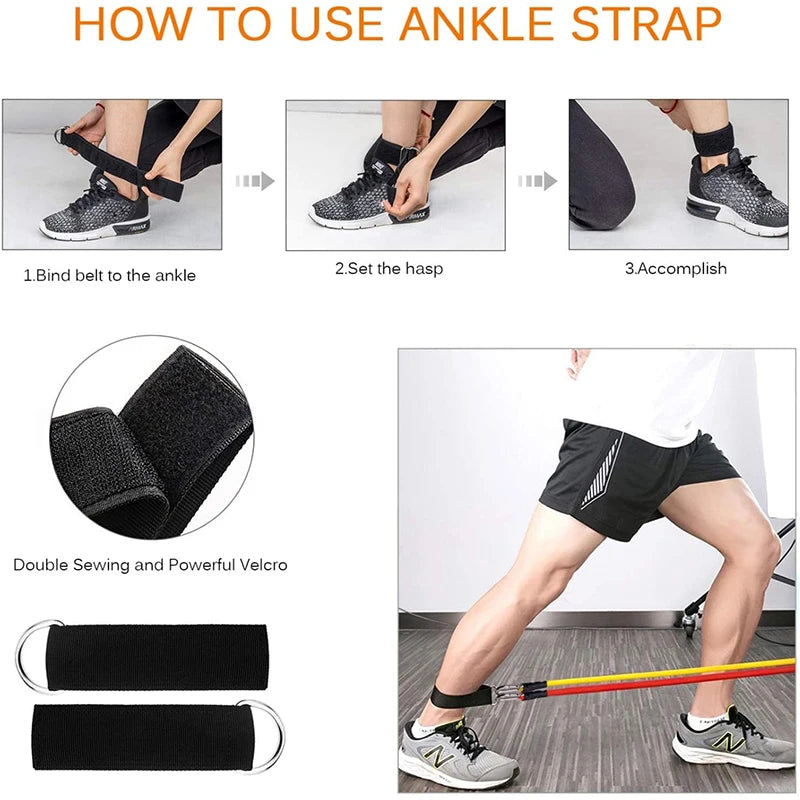 HOW TO USE ANKLE STRAP

1.Bind belt to the ankle

2.Set the hasp

3.Accomplish

Double Sewing and Powerful Velcro