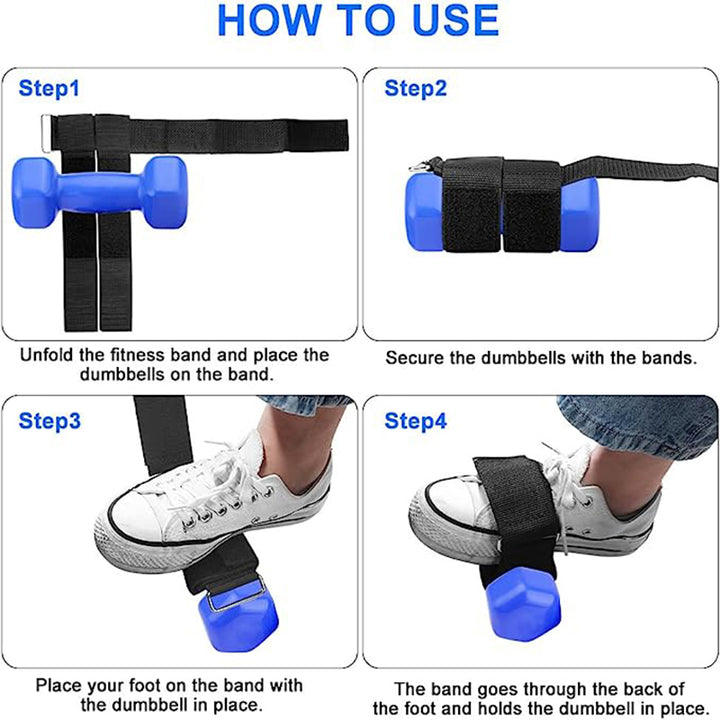 HOW TO USE

Step1

Unfold the fitness band and place the dumbbells on the band.

Step2

Secure the dumbbells with the bands.

Step3

Place your foot on the band with the dumbbell in place.

Step4

The band goes through the back of the foot and holds the dumbbell in place.